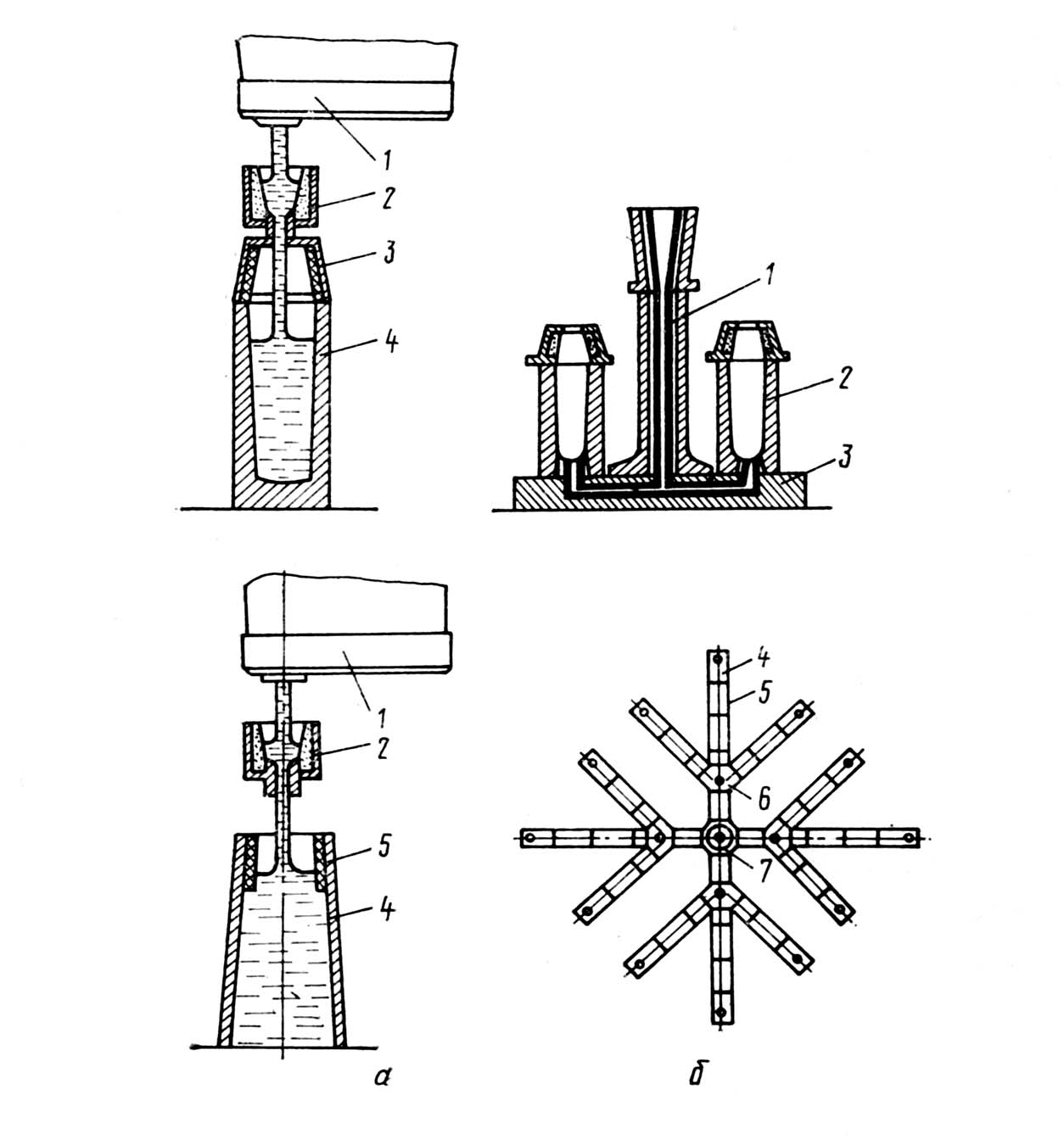 1
2
3
4

1
2
3

1
2
5
4

4
5
6
7

а
б